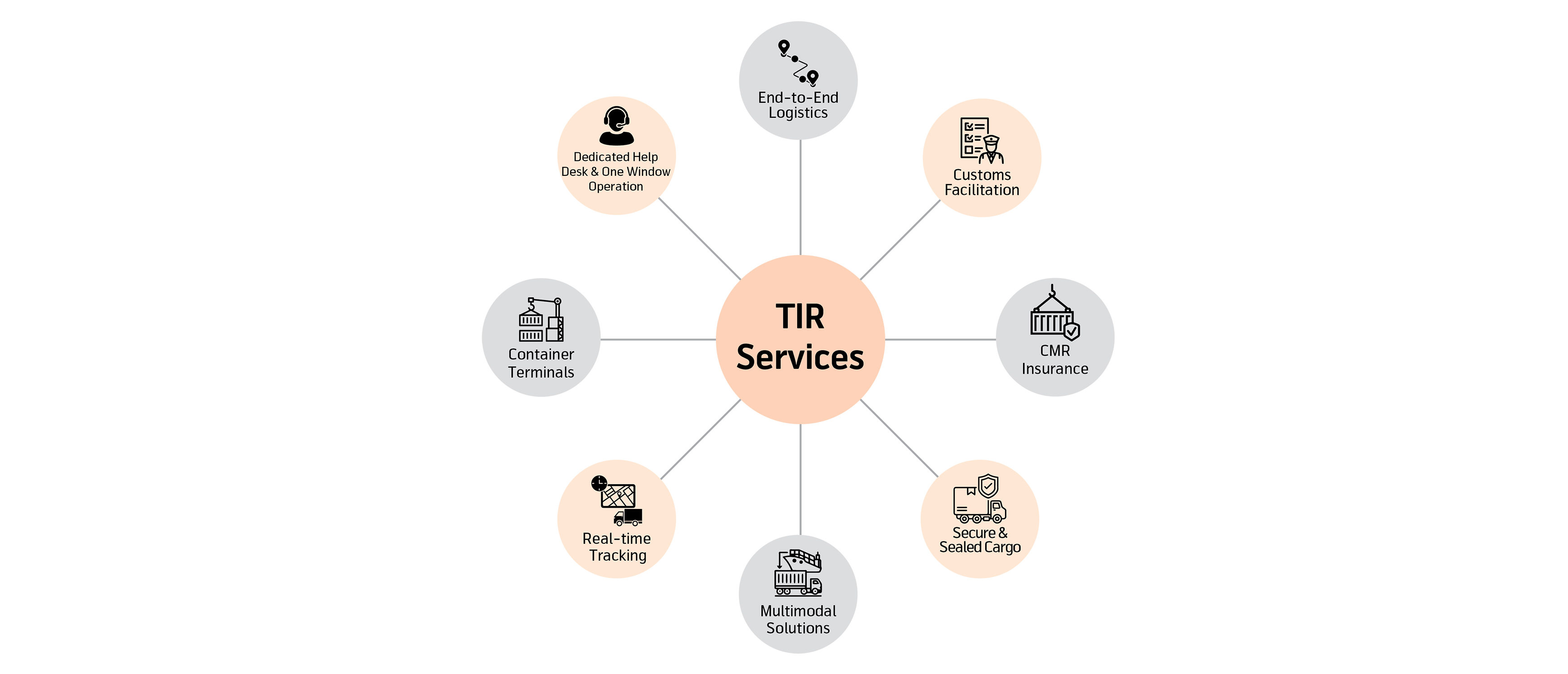 TIR Services

End-to-End Logistics

Customs Facilitation

CMR Insurance

Secure & Sealed Cargo

Multimodal Solutions

Real-time Tracking

Container Terminals

Dedicated Help Desk & One Window Operation